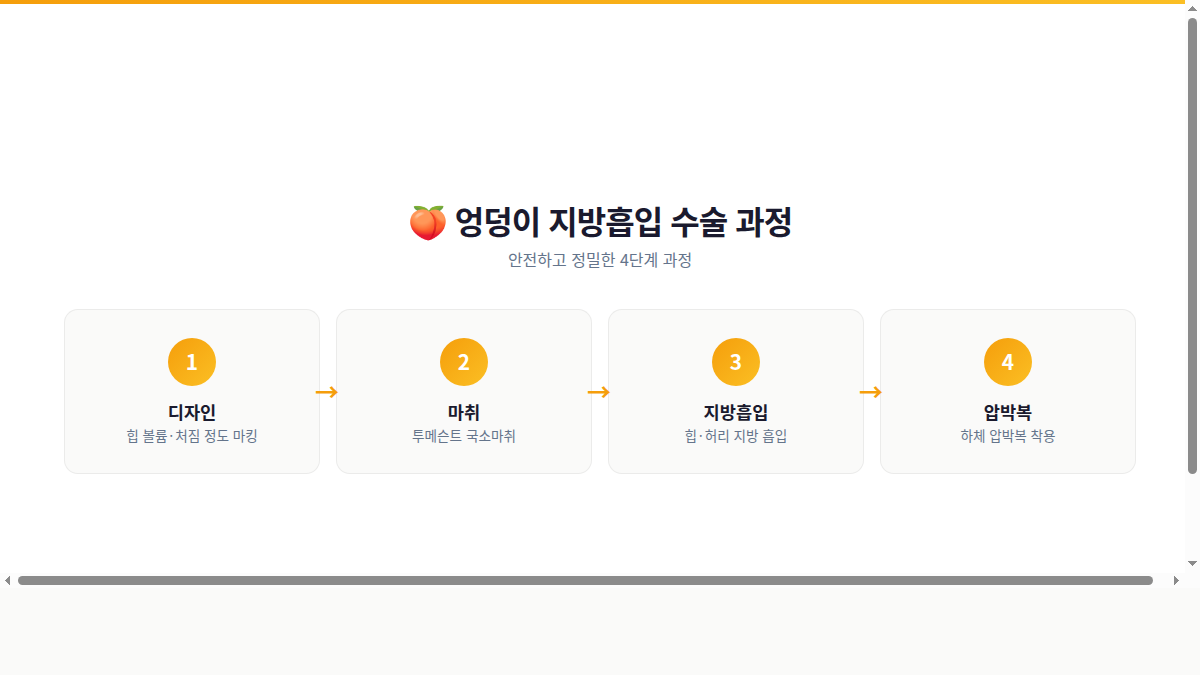 🍑 엉덩이 지방흡입 수술 과정

안전하고 정밀한 4단계 과정

1
디자인
힙 볼륨·처짐 정도 마킹

→

2
마취
투메슨트 국소마취

→

3
지방흡입
힙·허리 지방 흡입

→

4
압박복
하체 압박복 착용