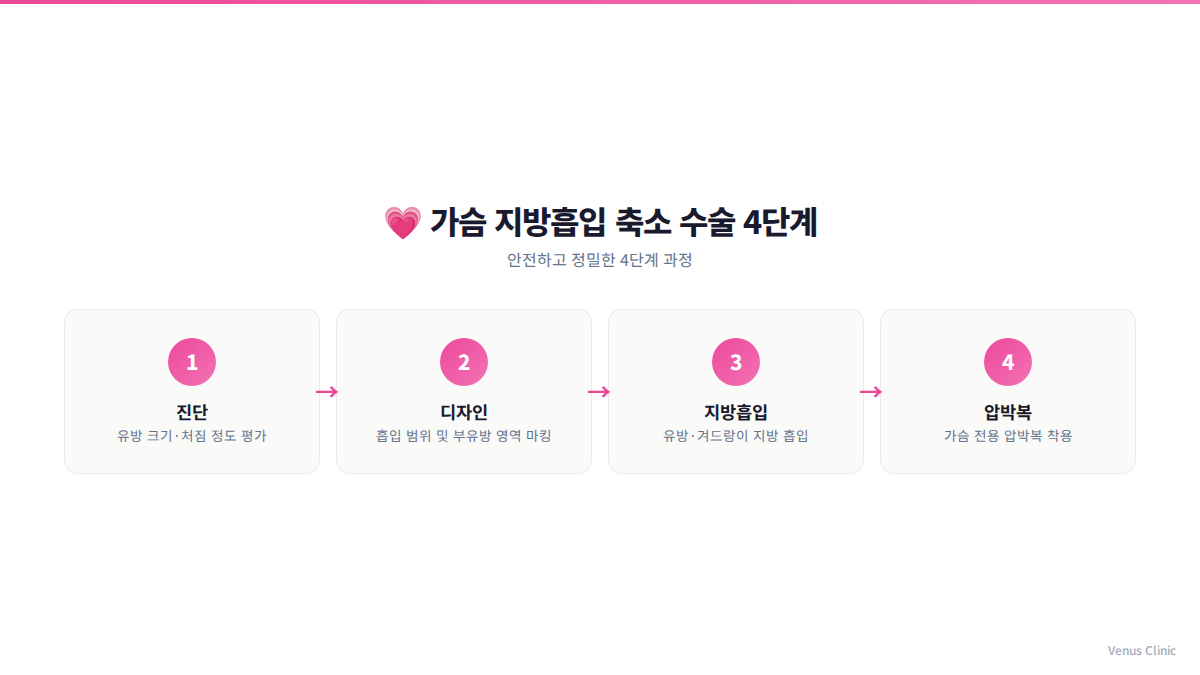 💗 가슴 지방흡입 축소 수술 4단계

안전하고 정밀한 4단계 과정

1
진단
유방 크기·처짐 정도 평가

→

2
디자인
흡입 범위 및 부유방 영역 마킹

→

3
지방흡입
유방·겨드랑이 지방 흡입

→

4
압박복
가슴 전용 압박복 착용

Venus Clinic