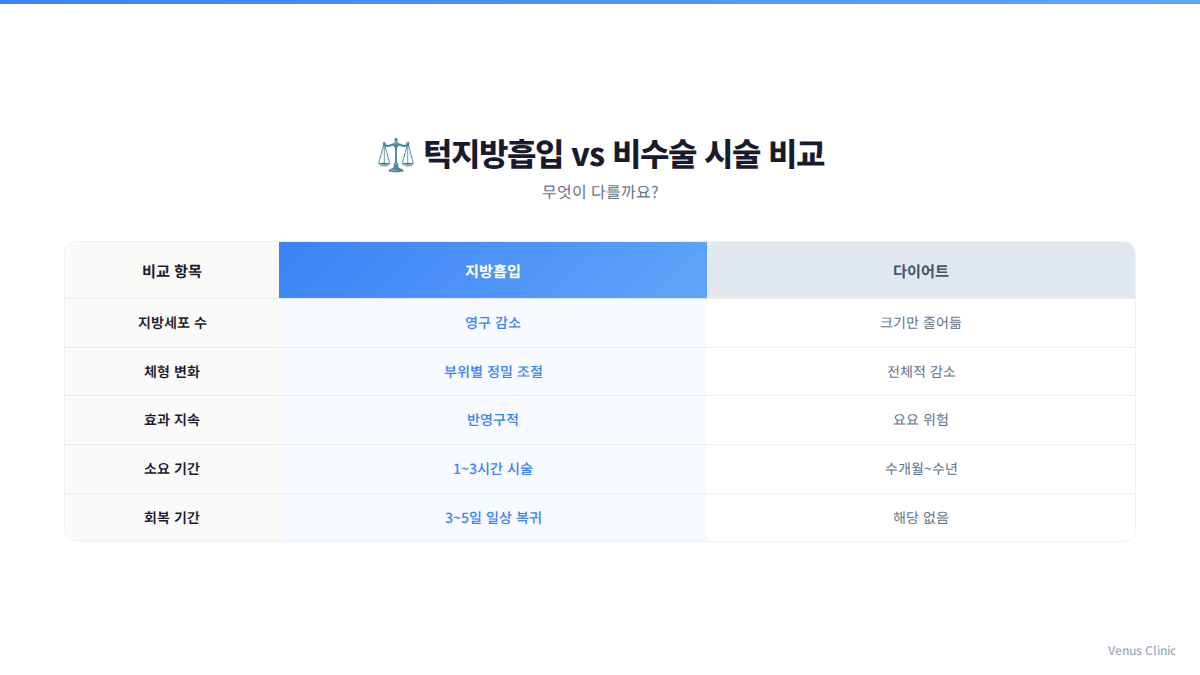 ⚖️ 턱지방흡입 vs 비수술 시술 비교

무엇이 다를까요?

| 비교 항목 | 지방흡입 | 다이어트 |
|---|---|---|
| 지방세포 수 | 영구 감소 | 크기만 줄어듦 |
| 체형 변화 | 부위별 정밀 조절 | 전체적 감소 |
| 효과 지속 | 반영구적 | 요요 위험 |
| 소요 기간 | 1~3시간 시술 | 수개월~수년 |
| 회복 기간 | 3~5일 일상 복귀 | 해당 없음 |

Venus Clinic