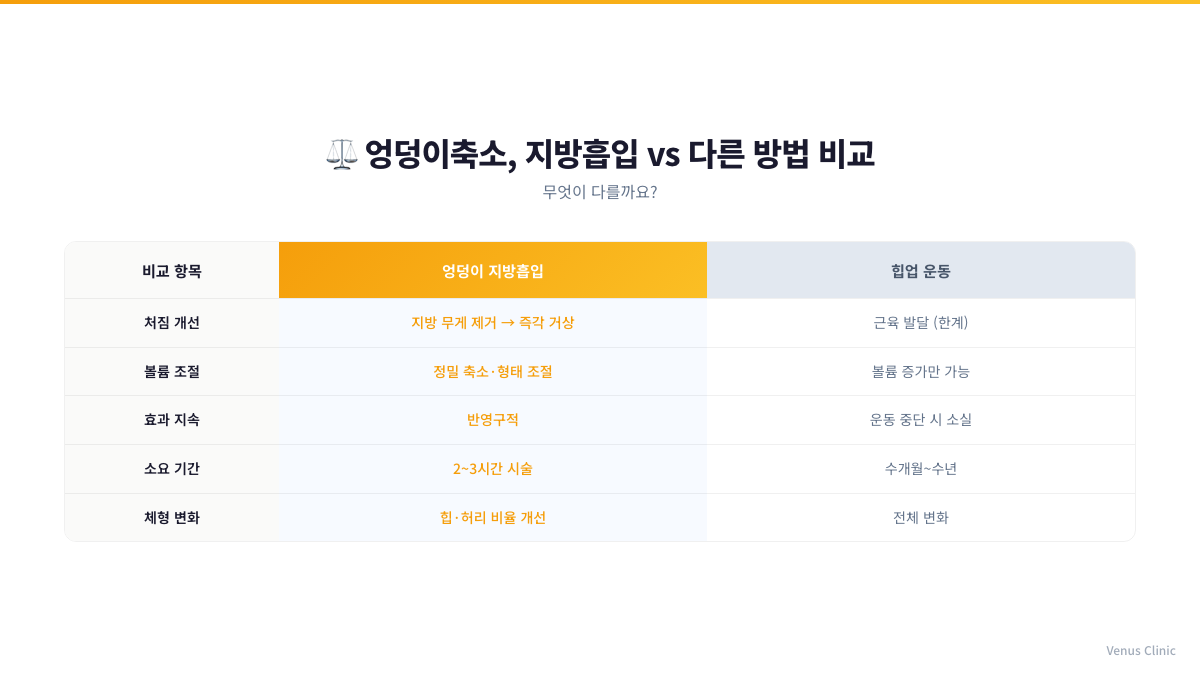 ⚖️ 엉덩이축소, 지방흡입 vs 다른 방법 비교

무엇이 다를까요?

| 비교 항목 | 엉덩이 지방흡입 | 힙업 운동 |
|---|---|---|
| 처짐 개선 | 지방 무게 제거 → 즉각 거상 | 근육 발달 (한계) |
| 볼륨 조절 | 정밀 축소·형태 조절 | 볼륨 증가만 가능 |
| 효과 지속 | 반영구적 | 운동 중단 시 소실 |
| 소요 기간 | 2~3시간 시술 | 수개월~수년 |
| 체형 변화 | 힙·허리 비율 개선 | 전체 변화 |

Venus Clinic